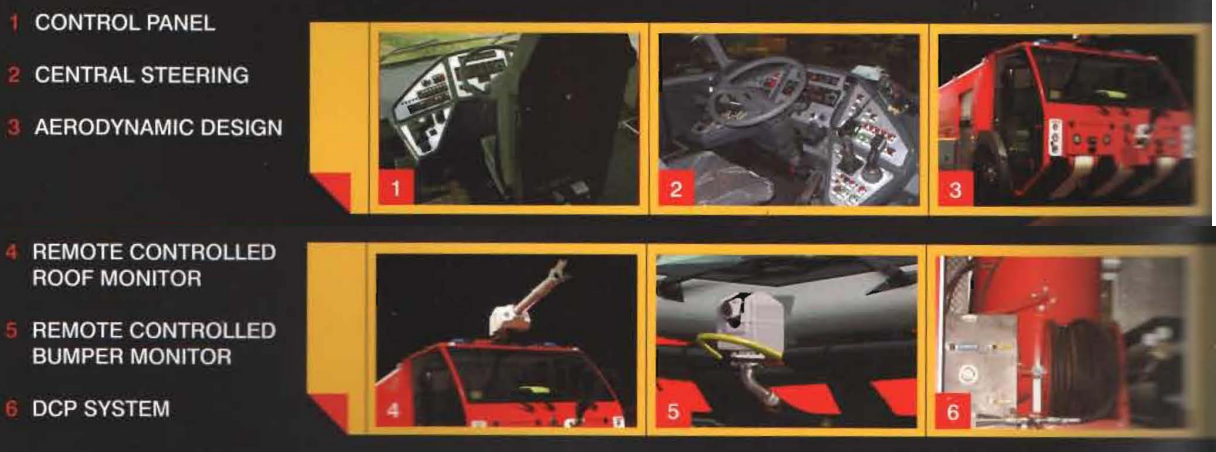 1 CONTROL PANEL
2 CENTRAL STEERING
3 AERODYNAMIC DESIGN

1
2
3

4 REMOTE CONTROLLED ROOF MONITOR
5 REMOTE CONTROLLED BUMPER MONITOR
6 DCP SYSTEM

4
5
6